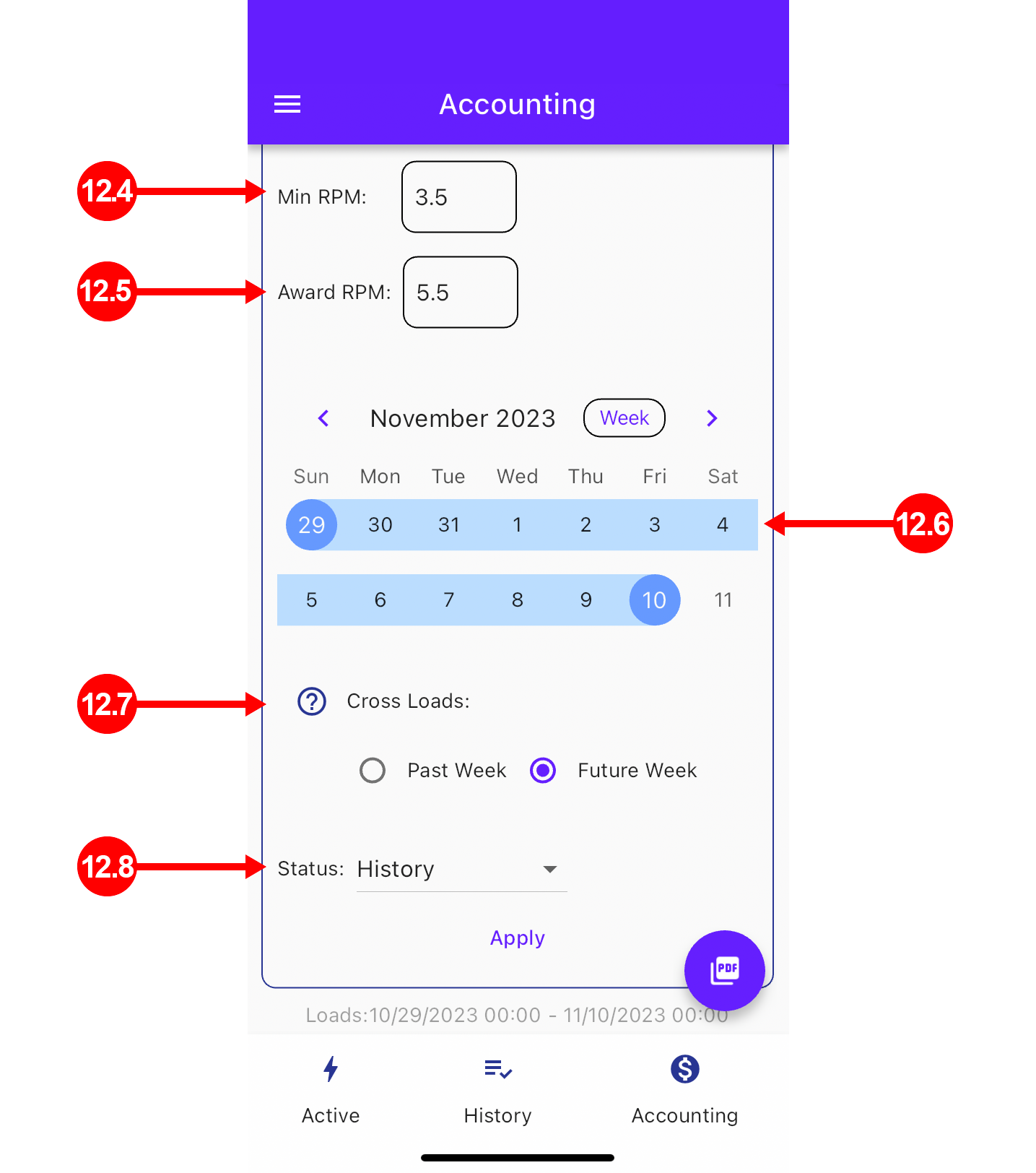 Accounting

12.4 Min RPM: 3.5

12.5 Award RPM: 5.5

November 2023 Week

| Sun | Mon | Tue | Wed | Thu | Fri | Sat |
|---|---|---|---|---|---|---|
| 29 | 30 | 31 | 1 | 2 | 3 | 4 |
| 5 | 6 | 7 | 8 | 9 | 10 | 11 |

12.6

12.7 Cross Loads:

Past Week Future Week

12.8 Status: History

Apply

PDF

Loads:10/29/2023 00:00 - 11/10/2023 00:00

Active History Accounting